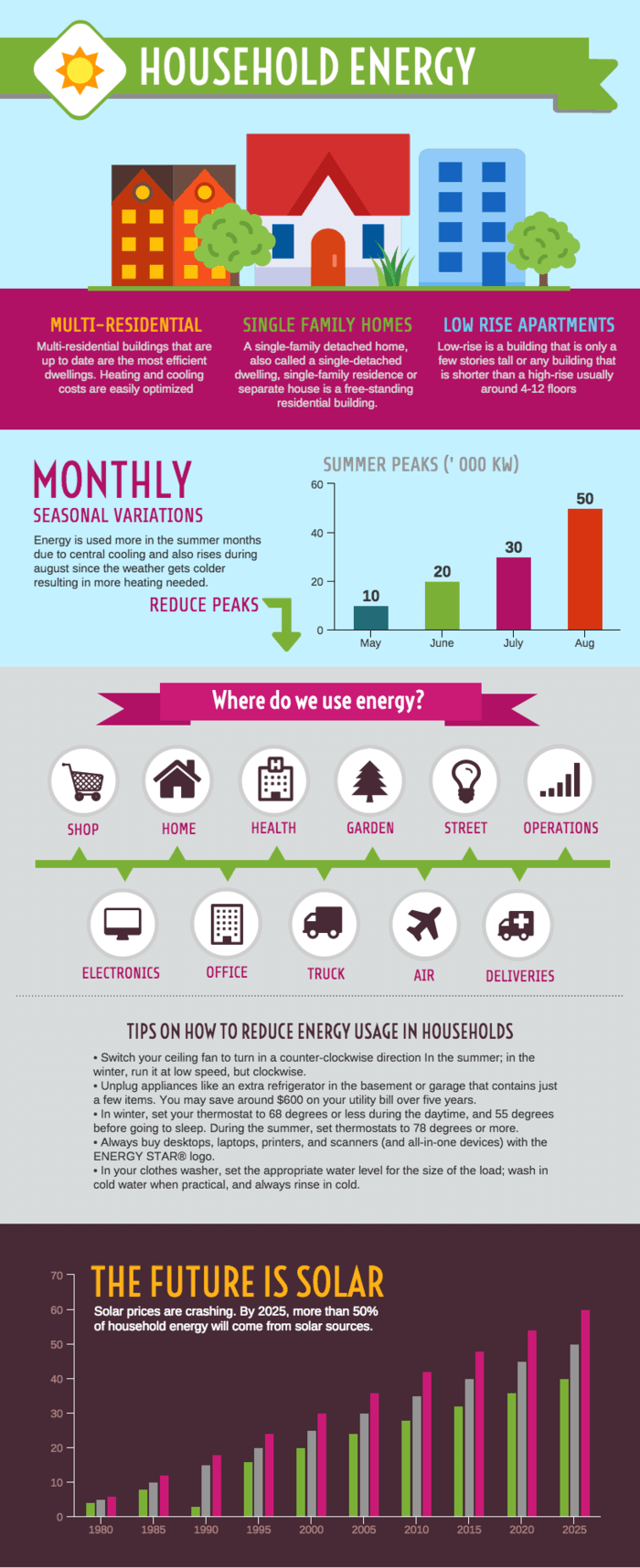 HOUSEHOLD ENERGY

MULTI-RESIDENTIAL
Multi-residential buildings that are up to date are the most efficient dwellings. Heating and cooling costs are easily optimized

SINGLE FAMILY HOMES
A single-family detached home, also called a single-detached dwelling, single-family residence or separate house is a free-standing residential building.

LOW RISE APARTMENTS
Low-rise is a building that is only a few stories tall or any building that is shorter than a high-rise usually around 4-12 floors

MONTHLY
SEASONAL VARIATIONS
Energy is used more in the summer months due to central cooling and also rises during august since the weather gets colder resulting in more heating needed.

REDUCE PEAKS

SUMMER PEAKS (' 000 KW)
60
40
20
0
10
20
30
50
May
June
July
Aug

Where do we use energy?

SHOP
HOME
HEALTH
GARDEN
STREET
OPERATIONS
ELECTRONICS
OFFICE
TRUCK
AIR
DELIVERIES

TIPS ON HOW TO REDUCE ENERGY USAGE IN HOUSEHOLDS
• Switch your ceiling fan to turn in a counter-clockwise direction In the summer; in the winter, run it at low speed, but clockwise.
• Unplug appliances like an extra refrigerator in the basement or garage that contains just a few items. You may save around $600 on your utility bill over five years.
• In winter, set your thermostat to 68 degrees or less during the daytime, and 55 degrees before going to sleep. During the summer, set thermostats to 78 degrees or more.
• Always buy desktops, laptops, printers, and scanners (and all-in-one devices) with the ENERGY STAR® logo.
• In your clothes washer, set the appropriate water level for the size of the load; wash in cold water when practical, and always rinse in cold.

THE FUTURE IS SOLAR
Solar prices are crashing. By 2025, more than 50% of household energy will come from solar sources.

70
60
50
40
30
20
10
0
1980
1985
1990
1995
2000
2005
2010
2015
2020
2025