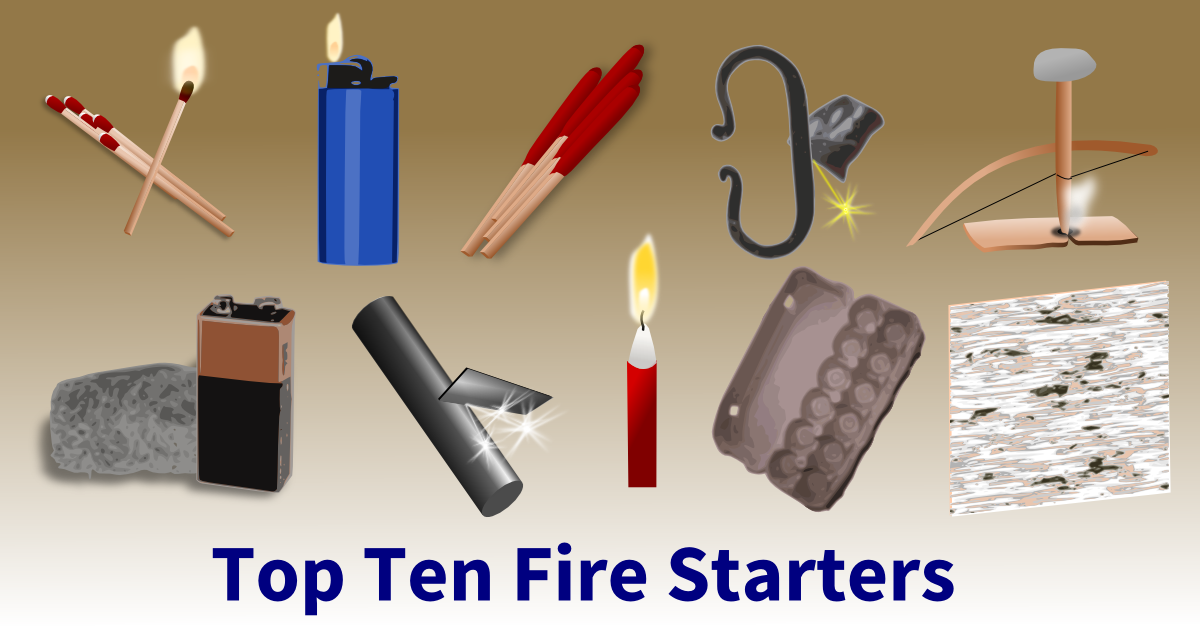 Top Ten Fire Starters