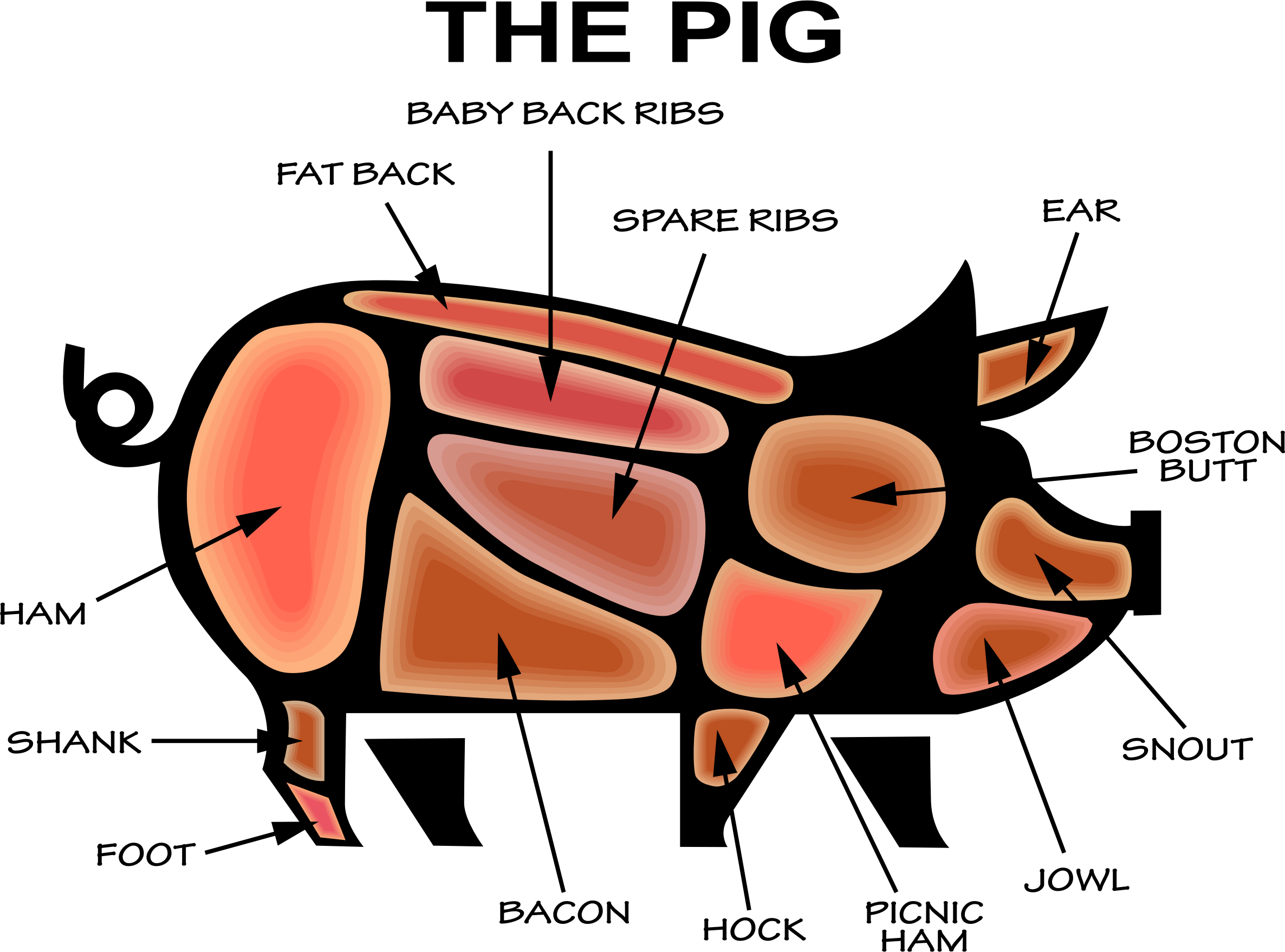 THE PIG

BABY BACK RIBS

FAT BACK

SPARE RIBS

EAR

BOSTON BUTT

HAM

SHANK

FOOT

BACON

HOCK

PICNIC HAM

JOWL

SNOUT