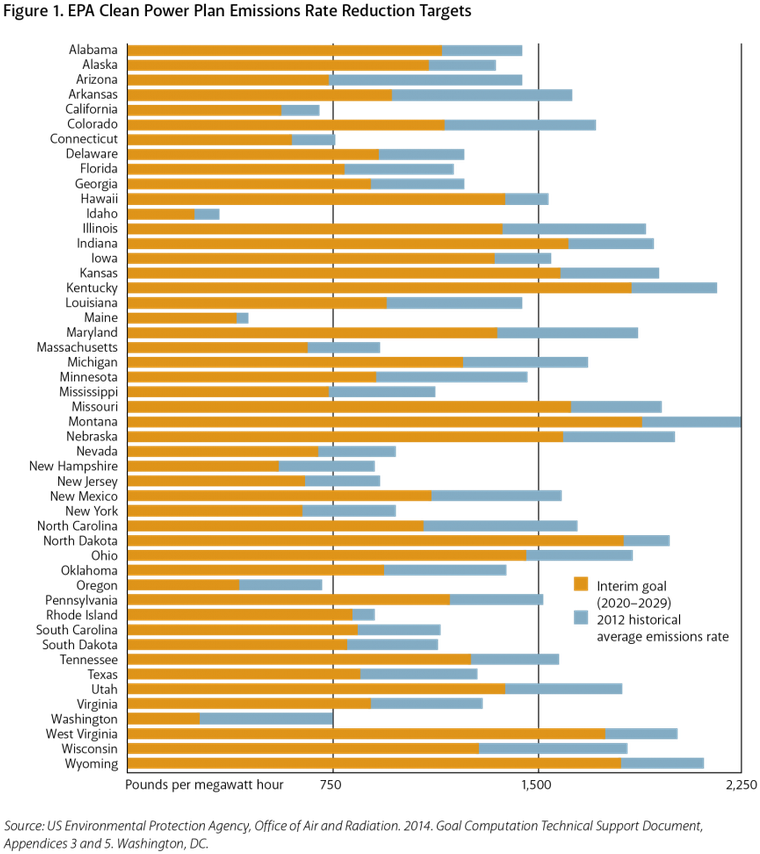 Figure 1. EPA Clean Power Plan Emissions Rate Reduction Targets

Alabama
Alaska
Arizona
Arkansas
California
Colorado
Connecticut
Delaware
Florida
Georgia
Hawaii
Idaho
Illinois
Indiana
Iowa
Kansas
Kentucky
Louisiana
Maine
Maryland
Massachusetts
Michigan
Minnesota
Mississippi
Missouri
Montana
Nebraska
Nevada
New Hampshire
New Jersey
New Mexico
New York
North Carolina
North Dakota
Ohio
Oklahoma
Oregon
Pennsylvania
Rhode Island
South Carolina
South Dakota
Tennessee
Texas
Utah
Virginia
Washington
West Virginia
Wisconsin
Wyoming

Interim goal (2020–2029)
2012 historical average emissions rate

Pounds per megawatt hour
750
1,500
2,250

Source: US Environmental Protection Agency, Office of Air and Radiation. 2014. Goal Computation Technical Support Document, Appendices 3 and 5. Washington, DC.