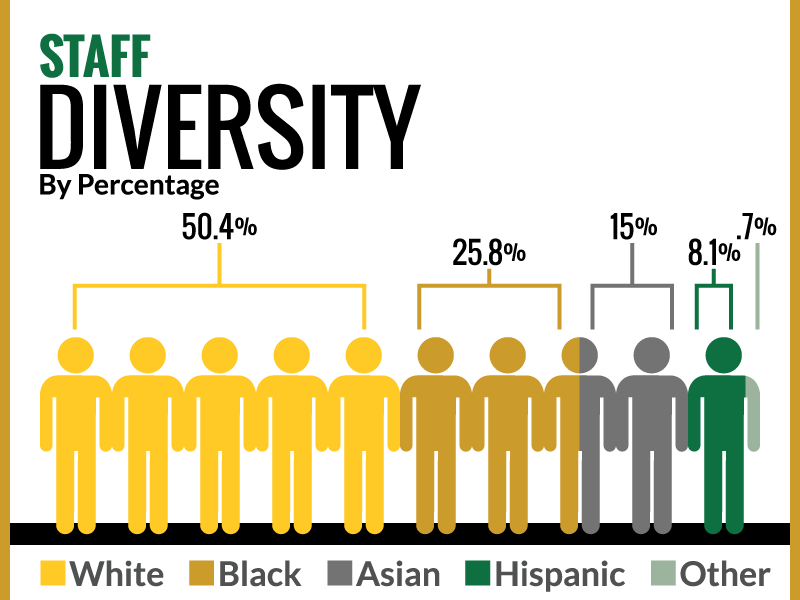 STAFF
DIVERSITY
By Percentage

50.4%

25.8%

15%

8.1%

.7%

White Black Asian Hispanic Other