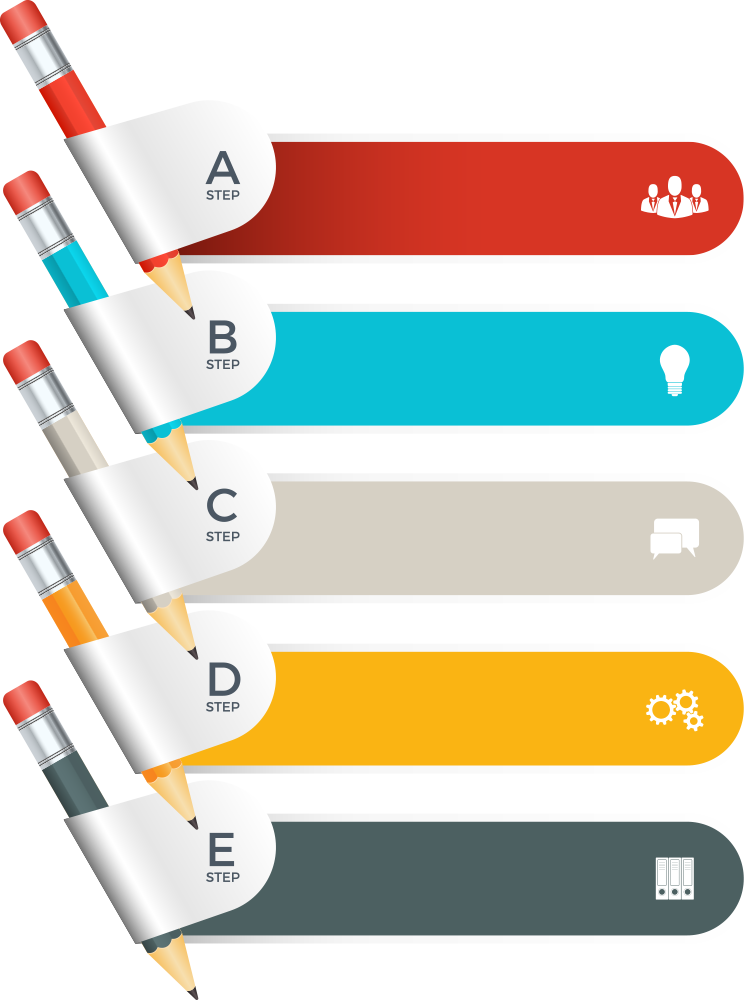 A
STEP

B
STEP

C
STEP

D
STEP

E
STEP