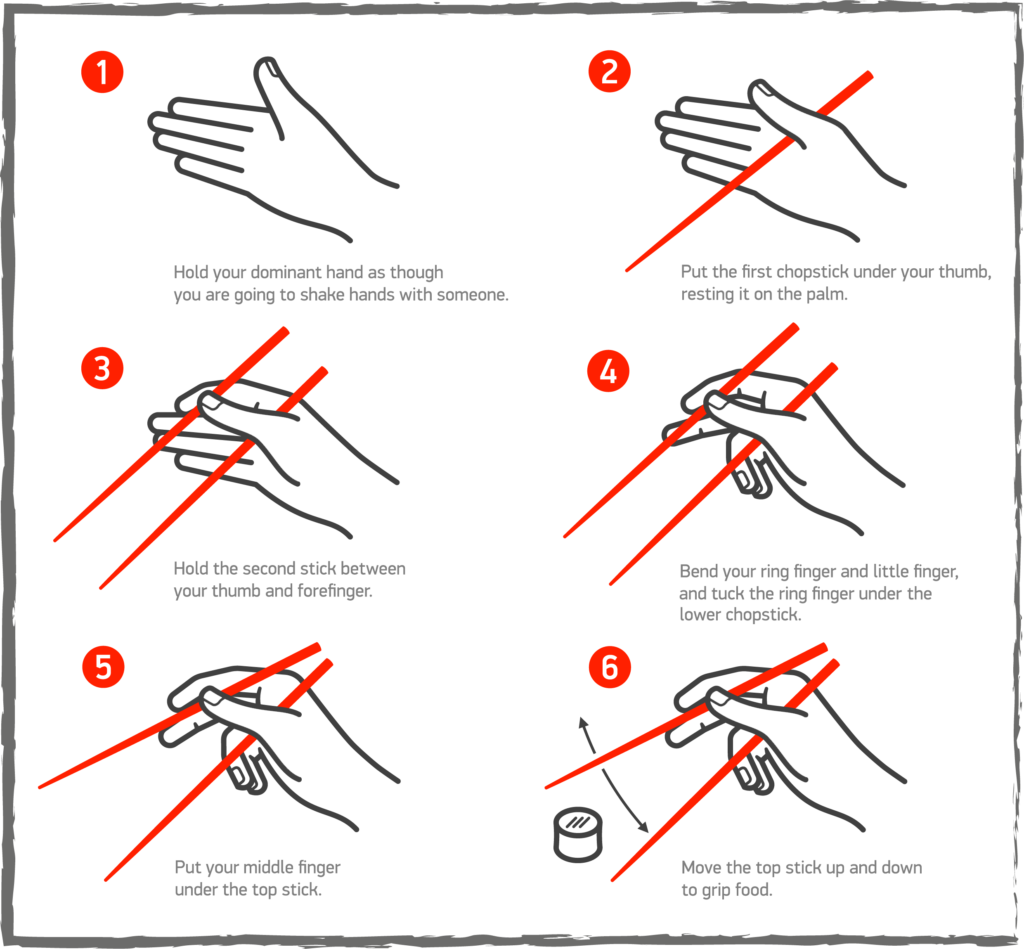 1

Hold your dominant hand as though you are going to shake hands with someone.

2

Put the first chopstick under your thumb, resting it on the palm.

3

Hold the second stick between your thumb and forefinger.

4

Bend your ring finger and little finger, and tuck the ring finger under the lower chopstick.

5

Put your middle finger under the top stick.

6

Move the top stick up and down to grip food.