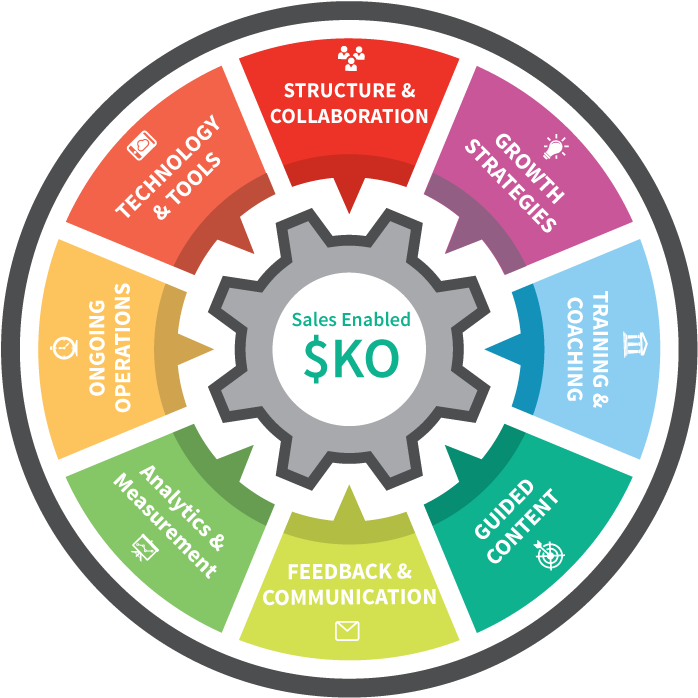 STRUCTURE & COLLABORATION

GROWTH STRATEGIES

TRAINING & COACHING

GUIDED CONTENT

FEEDBACK & COMMUNICATION

Analytics & Measurement

ONGOING OPERATIONS

TECHNOLOGY & TOOLS

Sales Enabled
$KO