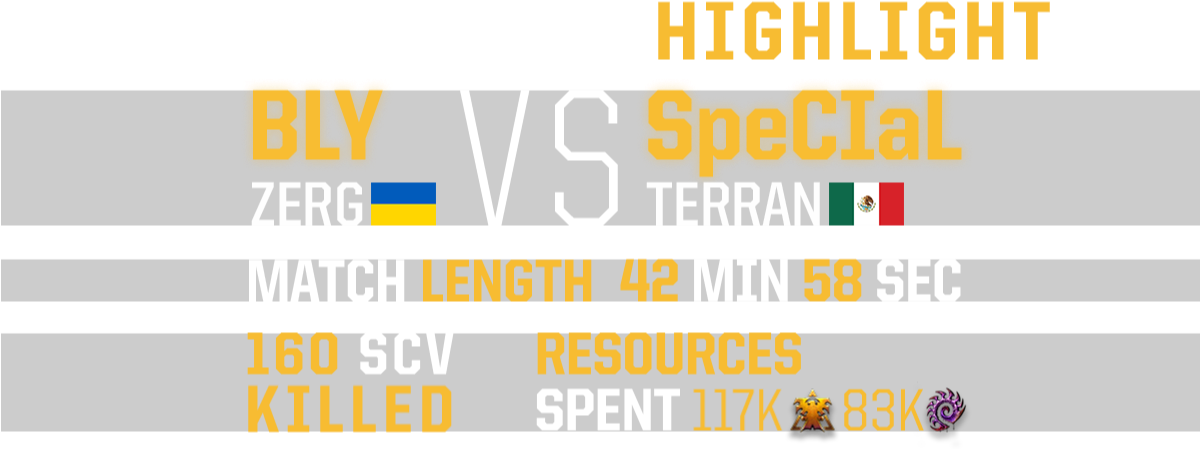 HIGHLIGHT

BLY
ZERG

VS

SpeCIaL
TERRAN

MATCH LENGTH 42 MIN 58 SEC

160 SCV KILLED

RESOURCES SPENT 117K 83K