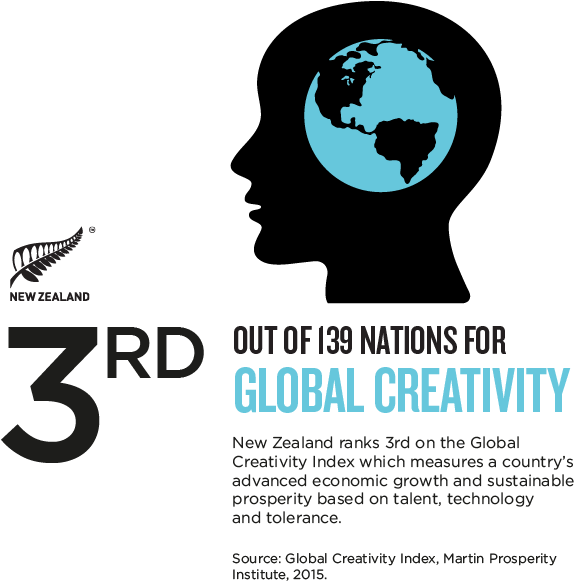 ®
NEW ZEALAND

3RD

OUT OF 139 NATIONS FOR
GLOBAL CREATIVITY

New Zealand ranks 3rd on the Global Creativity Index which measures a country's advanced economic growth and sustainable prosperity based on talent, technology and tolerance.

Source: Global Creativity Index, Martin Prosperity Institute, 2015.