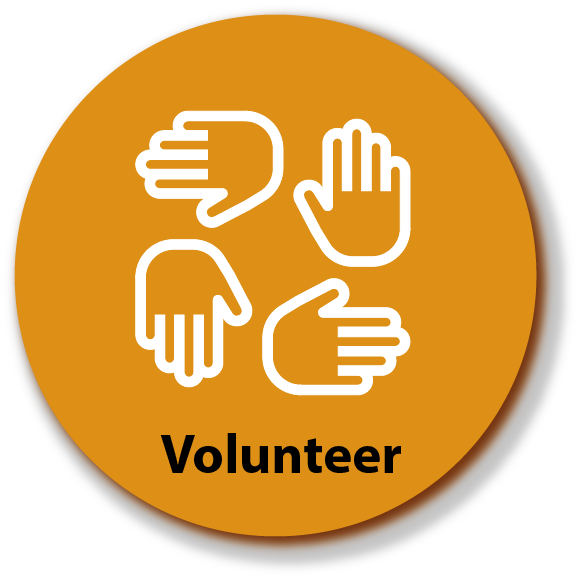 Volunteer