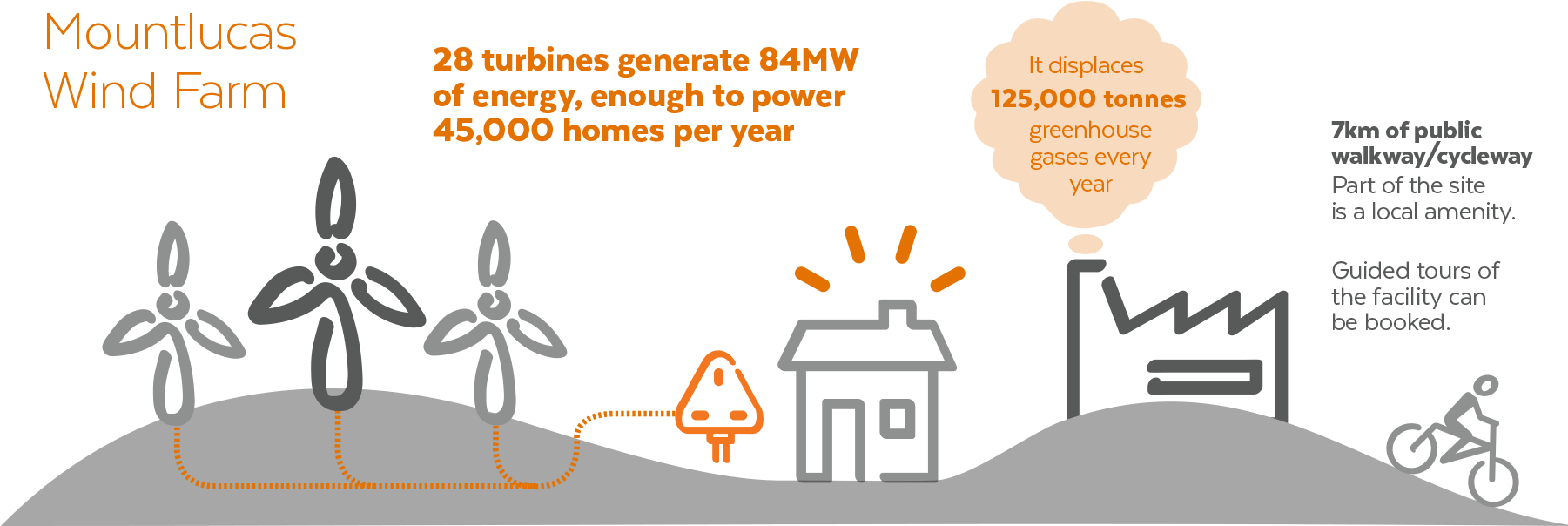 Mountlucas Wind Farm

28 turbines generate 84MW of energy, enough to power 45,000 homes per year

It displaces 125,000 tonnes greenhouse gases every year

7km of public walkway/cycleway
Part of the site is a local amenity.

Guided tours of the facility can be booked.