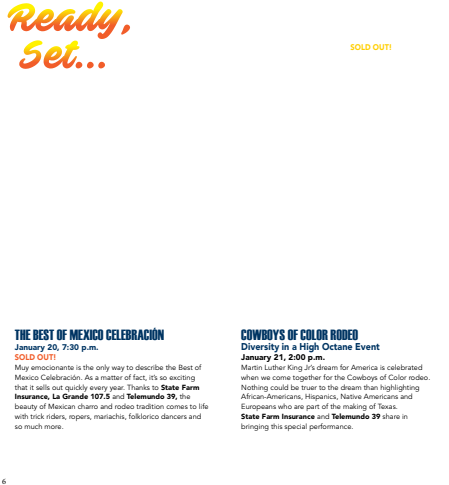 Ready, Set...

SOLD OUT!

THE BEST OF MEXICO CELEBRACIÓN
January 20, 7:30 p.m.
SOLD OUT!
Muy emocionante is the only way to describe the Best of Mexico Celebración. As a matter of fact, it's so exciting that it sells out quickly every year. Thanks to State Farm Insurance, La Grande 107.5 and Telemundo 39, the beauty of Mexican charro and rodeo tradition comes to life with trick riders, ropers, mariachis, folklorico dancers and so much more.

COWBOYS OF COLOR RODEO
Diversity in a High Octane Event
January 21, 2:00 p.m.
Martin Luther King Jr's dream for America is celebrated when we come together for the Cowboys of Color rodeo. Nothing could be truer to the dream than highlighting African-Americans, Hispanics, Native Americans and Europeans who are part of the making of Texas.
State Farm Insurance and Telemundo 39 share in bringing this special performance.

6