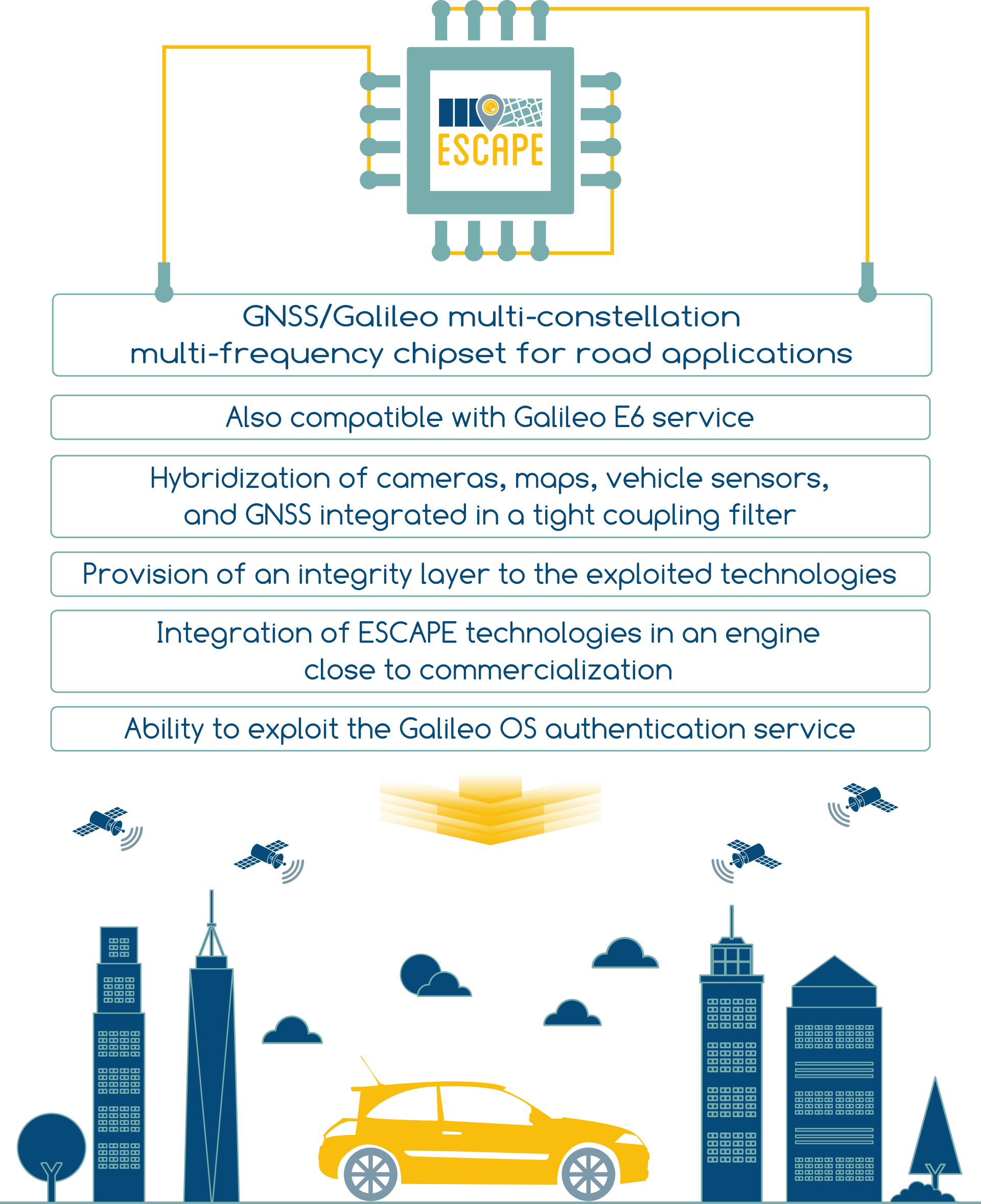 ESCAPE

GNSS/Galileo multi-constellation multi-frequency chipset for road applications

Also compatible with Galileo E6 service

Hybridization of cameras, maps, vehicle sensors, and GNSS integrated in a tight coupling filter

Provision of an integrity layer to the exploited technologies

Integration of ESCAPE technologies in an engine close to commercialization

Ability to exploit the Galileo OS authentication service