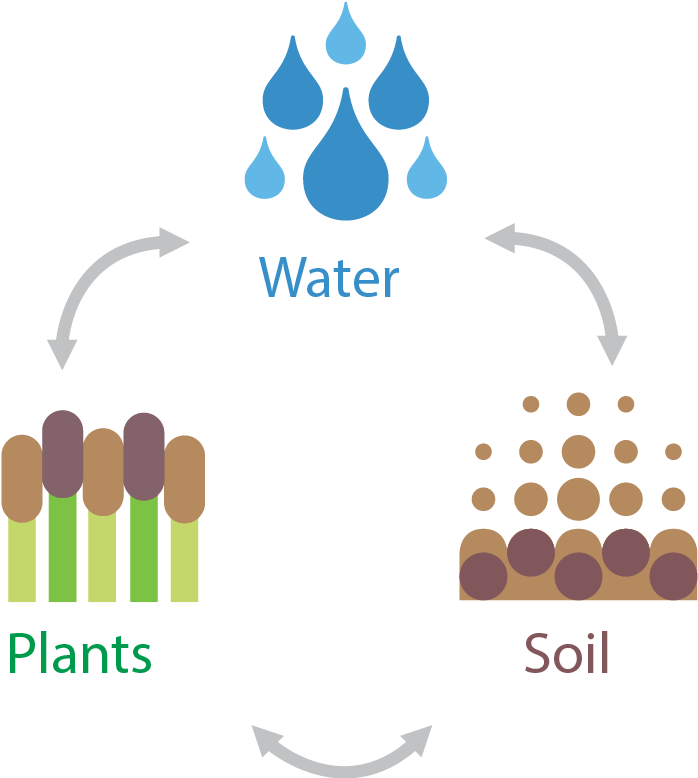 Water

Plants

Soil