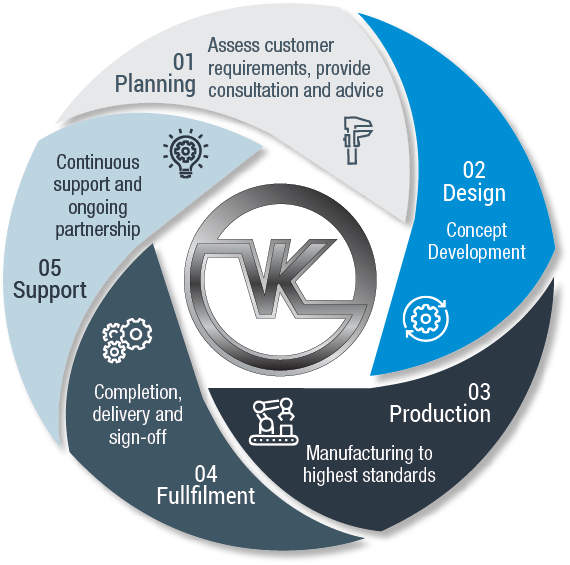 01
Planning

Assess customer requirements, provide consultation and advice

02
Design

Concept Development

03
Production

Manufacturing to highest standards

04
Fullfilment

Completion, delivery and sign-off

05
Support

Continuous support and ongoing partnership

VK