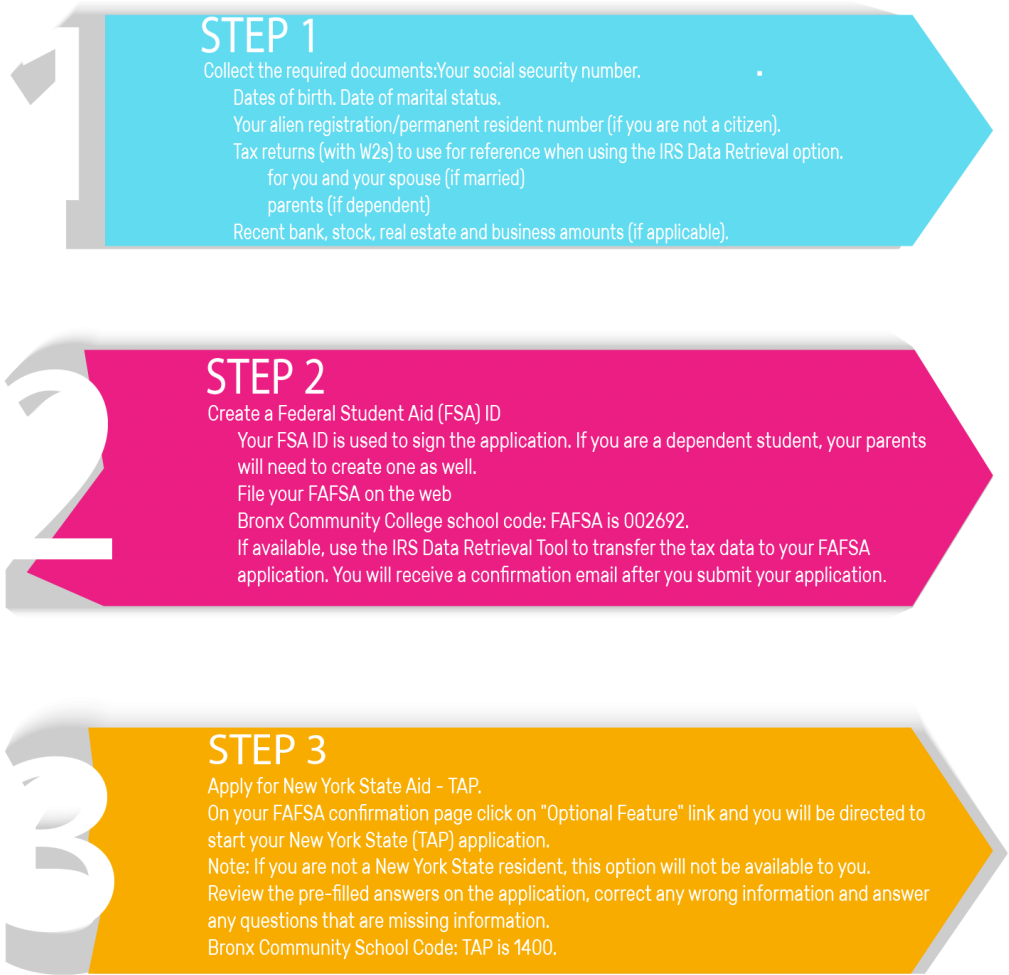 1

STEP 1
Collect the required documents:Your social security number.
Dates of birth. Date of marital status.
Your alien registration/permanent resident number (if you are not a citizen).
Tax returns (with W2s) to use for reference when using the IRS Data Retrieval option.
for you and your spouse (if married)
parents (if dependent)
Recent bank, stock, real estate and business amounts (if applicable).

2

STEP 2
Create a Federal Student Aid (FSA) ID
Your FSA ID is used to sign the application. If you are a dependent student, your parents will need to create one as well.
File your FAFSA on the web
Bronx Community College school code: FAFSA is 002692.
If available, use the IRS Data Retrieval Tool to transfer the tax data to your FAFSA application. You will receive a confirmation email after you submit your application.

3

STEP 3
Apply for New York State Aid - TAP.
On your FAFSA confirmation page click on "Optional Feature" link and you will be directed to start your New York State (TAP) application.
Note: If you are not a New York State resident, this option will not be available to you.
Review the pre-filled answers on the application, correct any wrong information and answer any questions that are missing information.
Bronx Community School Code: TAP is 1400.