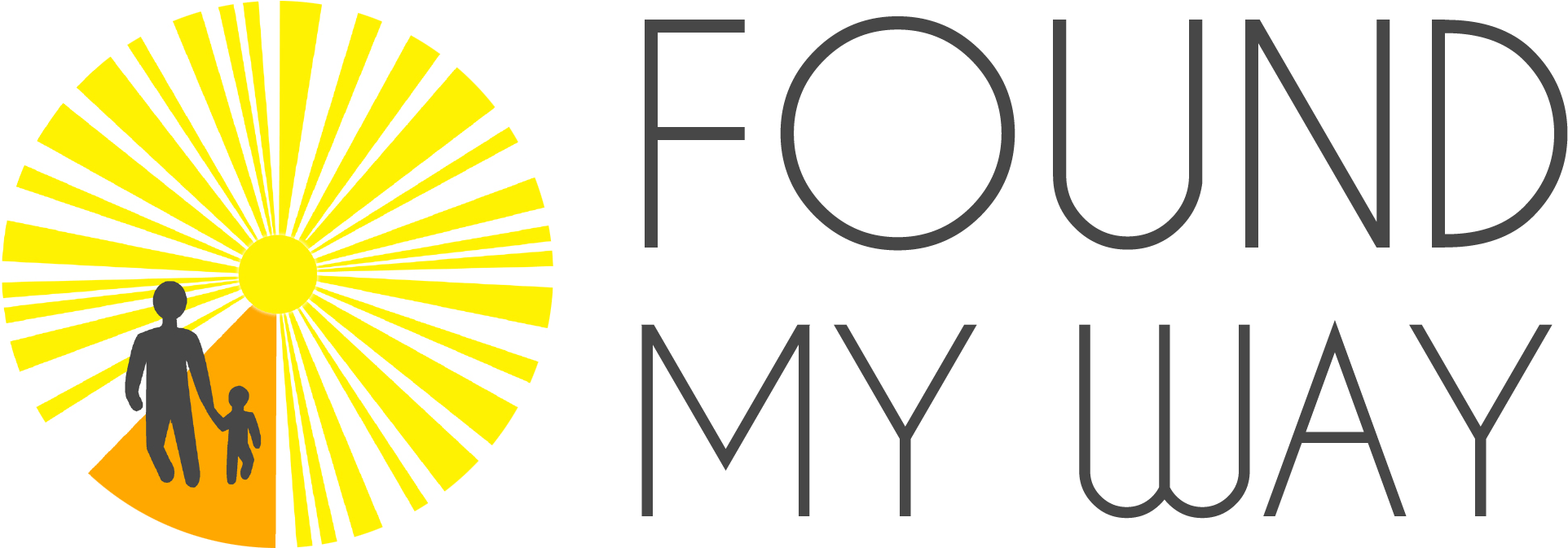 FOUND
MY WAY