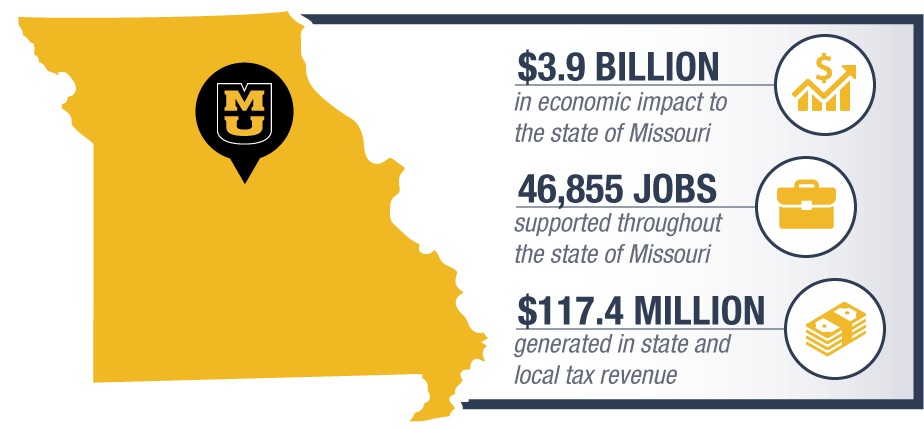 MU

$3.9 BILLION
in economic impact to the state of Missouri

46,855 JOBS
supported throughout the state of Missouri

$117.4 MILLION
generated in state and local tax revenue