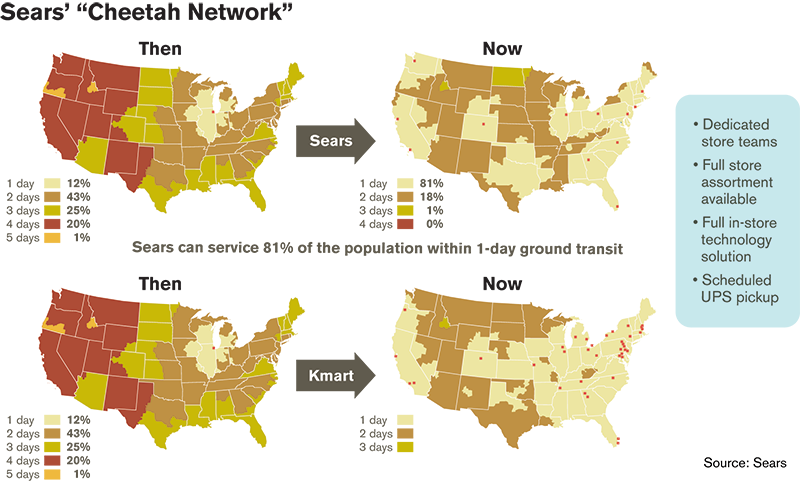 Sears' "Cheetah Network"

Then

1 day 12%
2 days 43%
3 days 25%
4 days 20%
5 days 1%

Sears

Now

1 day 81%
2 days 18%
3 days 1%
4 days 0%

Sears can service 81% of the population within 1-day ground transit

Then

1 day 12%
2 days 43%
3 days 25%
4 days 20%
5 days 1%

Kmart

Now

1 day
2 days
3 days

• Dedicated store teams
• Full store assortment available
• Full in-store technology solution
• Scheduled UPS pickup

Source: Sears