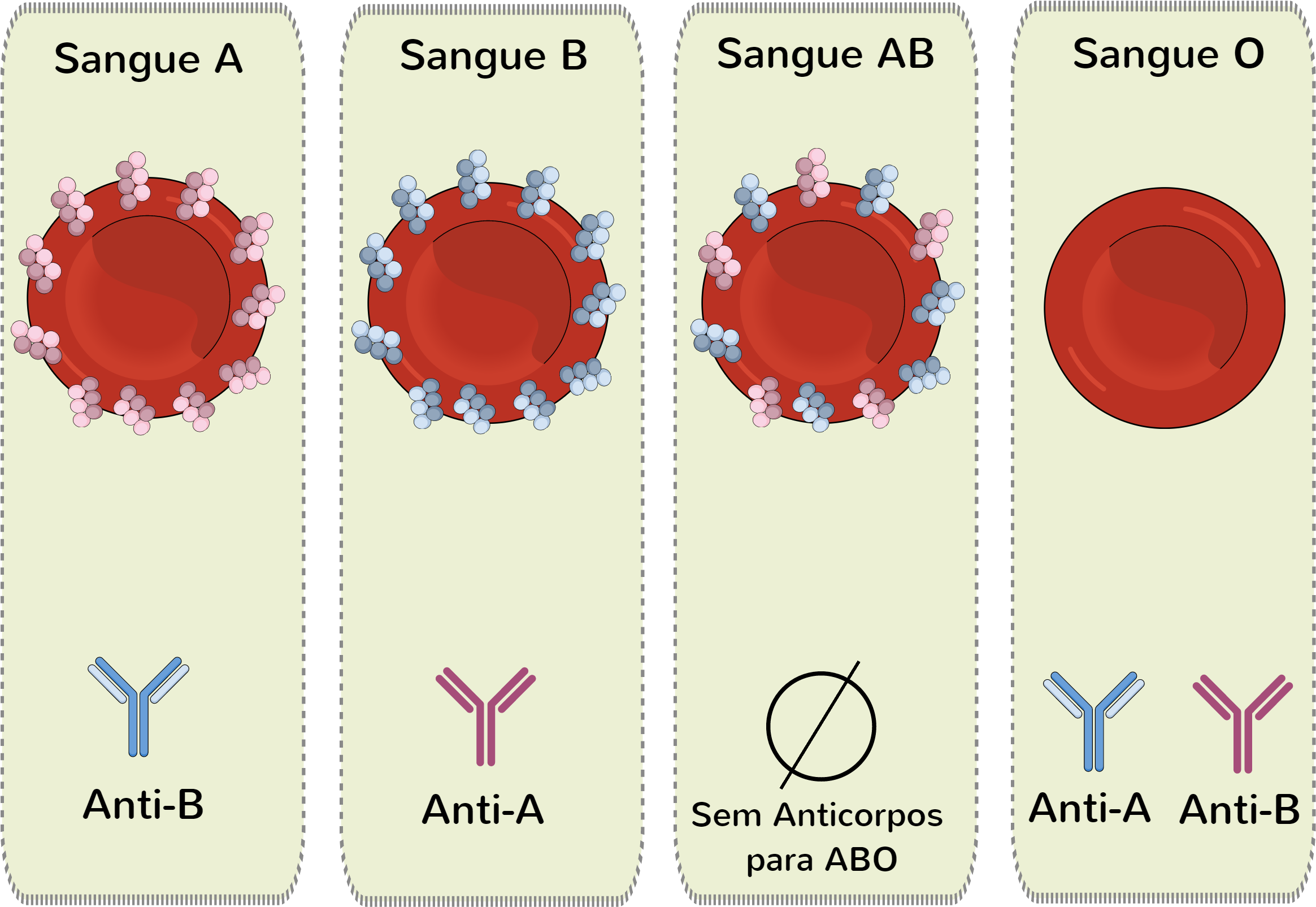 Sangue A

Anti-B

Sangue B

Anti-A

Sangue AB

Sem Anticorpos para ABO

Sangue O

Anti-A Anti-B