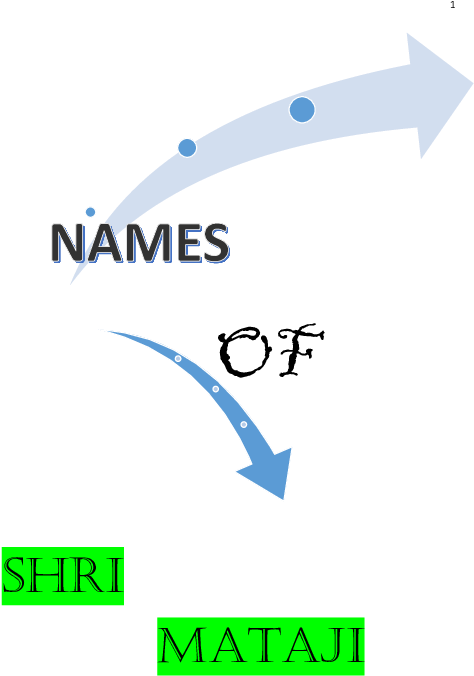 1

NAMES

OF

SHRI

MATAJI