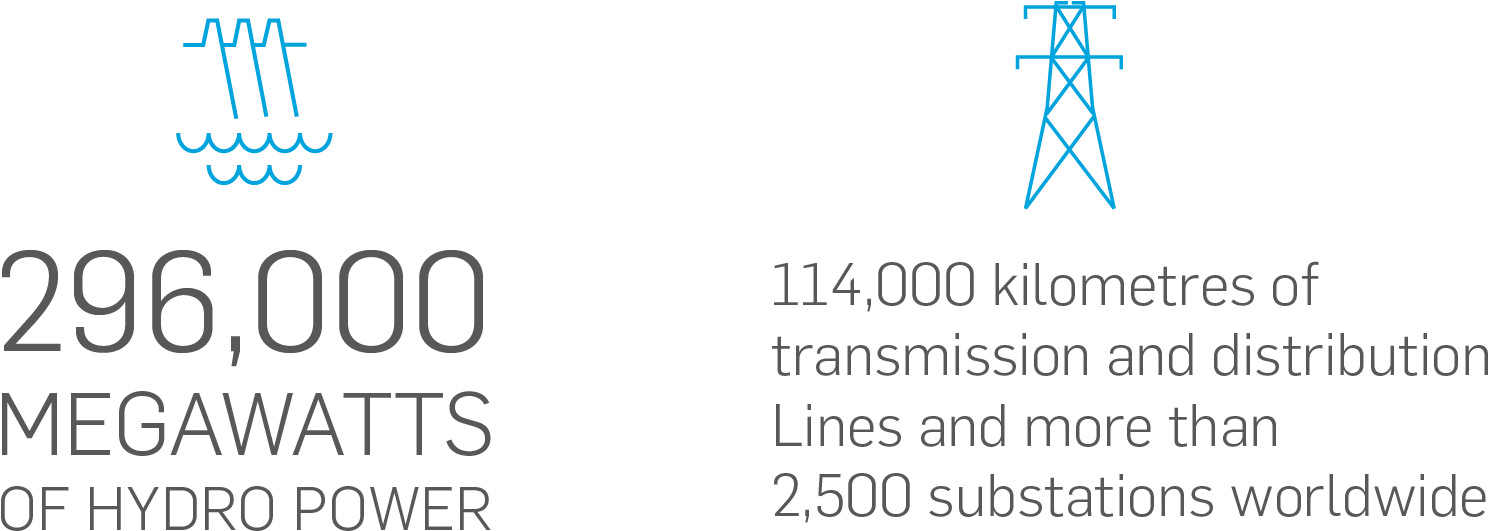 296,000
MEGAWATTS
OF HYDRO POWER

114,000 kilometres of transmission and distribution Lines and more than 2,500 substations worldwide