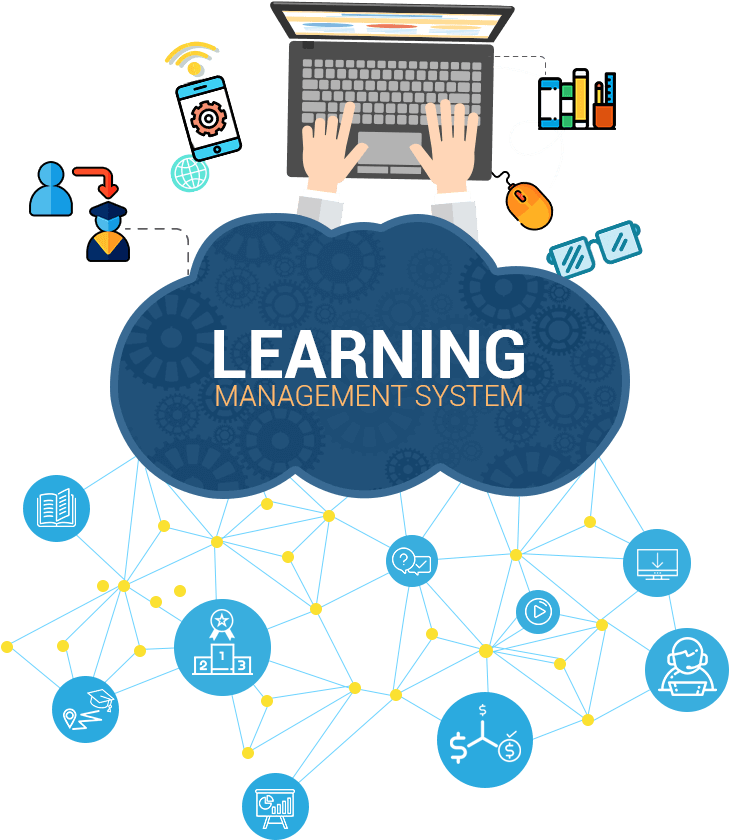 LEARNING
MANAGEMENT SYSTEM