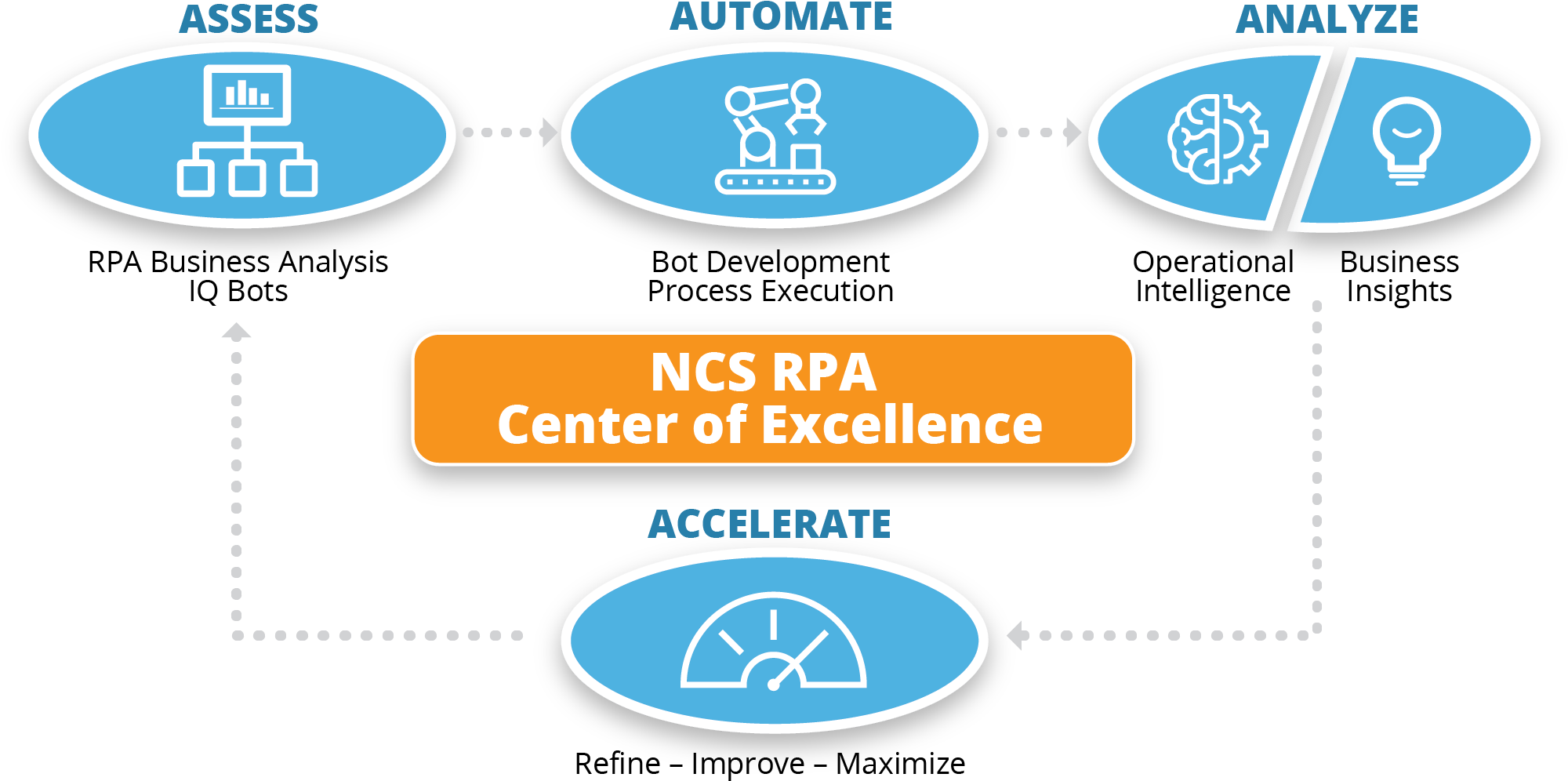 ASSESS

RPA Business Analysis
IQ Bots

AUTOMATE

Bot Development
Process Execution

ANALYZE

Operational Intelligence

Business Insights

NCS RPA
Center of Excellence

ACCELERATE

Refine – Improve – Maximize