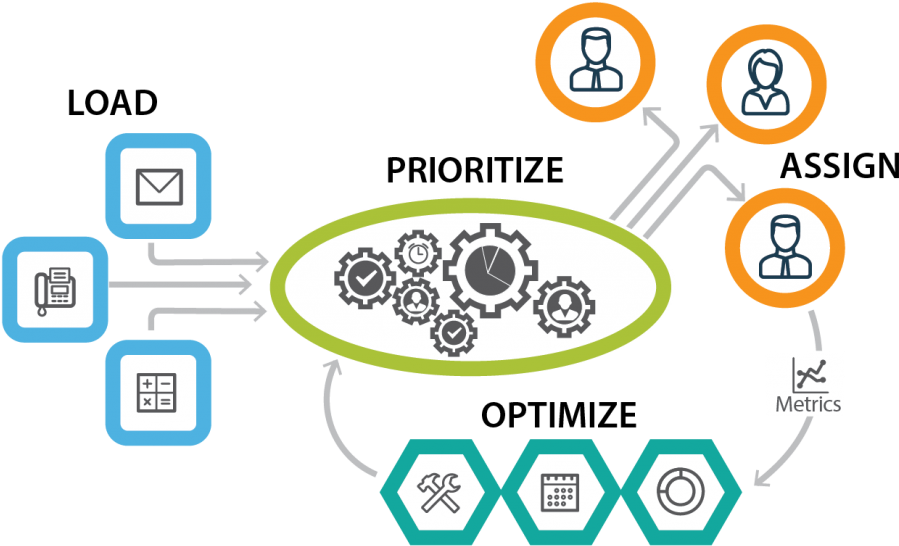 LOAD

PRIORITIZE

ASSIGN

Metrics

OPTIMIZE