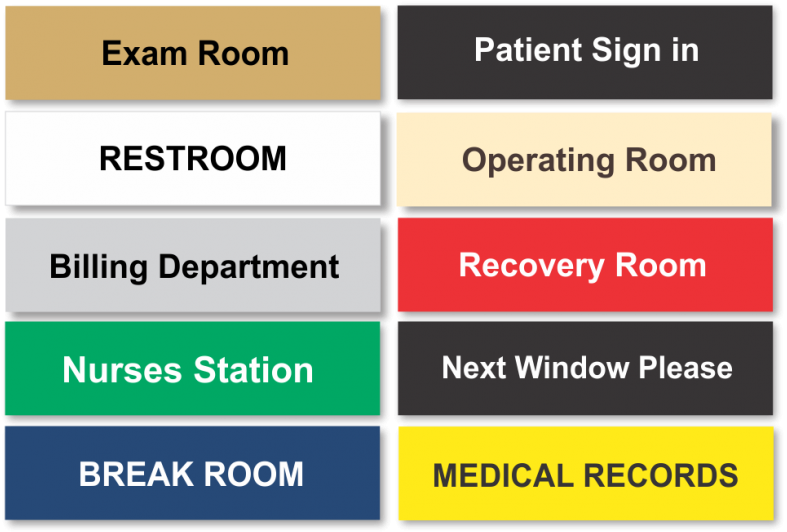 Exam Room

RESTROOM

Billing Department

Nurses Station

BREAK ROOM

Patient Sign in

Operating Room

Recovery Room

Next Window Please

MEDICAL RECORDS