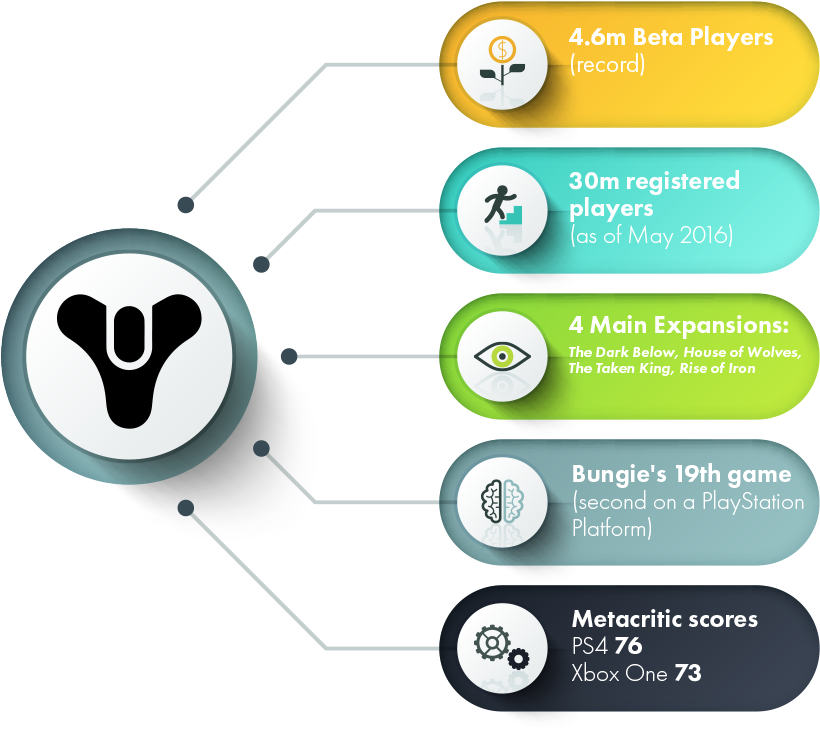 4.6m Beta Players
(record)

30m registered players
(as of May 2016)

4 Main Expansions:
The Dark Below, House of Wolves, The Taken King, Rise of Iron

Bungie's 19th game
(second on a PlayStation Platform)

Metacritic scores
PS4 76
Xbox One 73