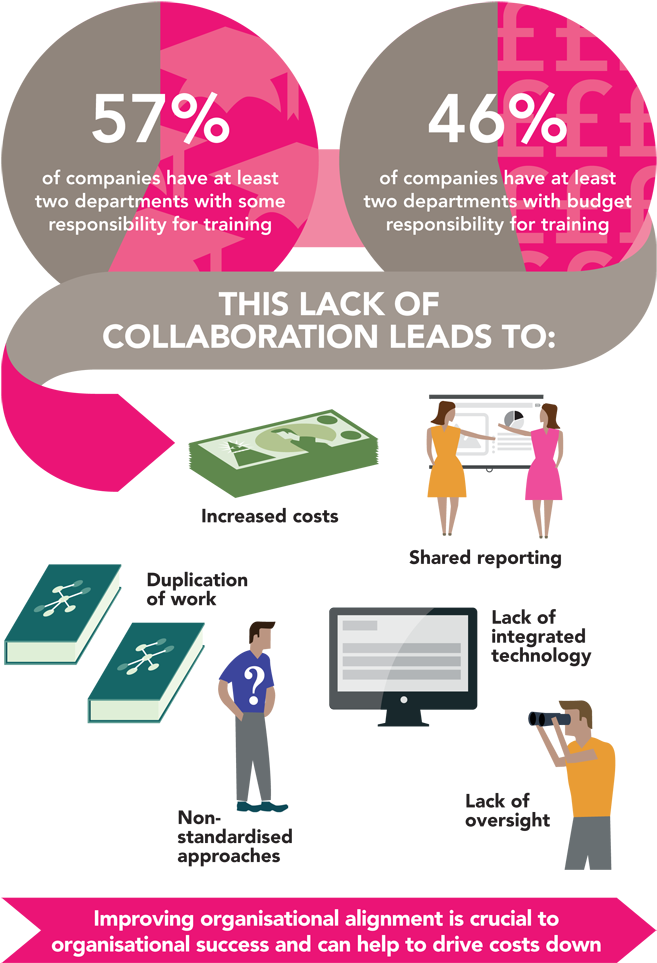 57%

of companies have at least two departments with some responsibility for training

46%

of companies have at least two departments with budget responsibility for training

THIS LACK OF COLLABORATION LEADS TO:

Increased costs

Shared reporting

Duplication of work

Lack of integrated technology

?

Non-standardised approaches

Lack of oversight

Improving organisational alignment is crucial to organisational success and can help to drive costs down