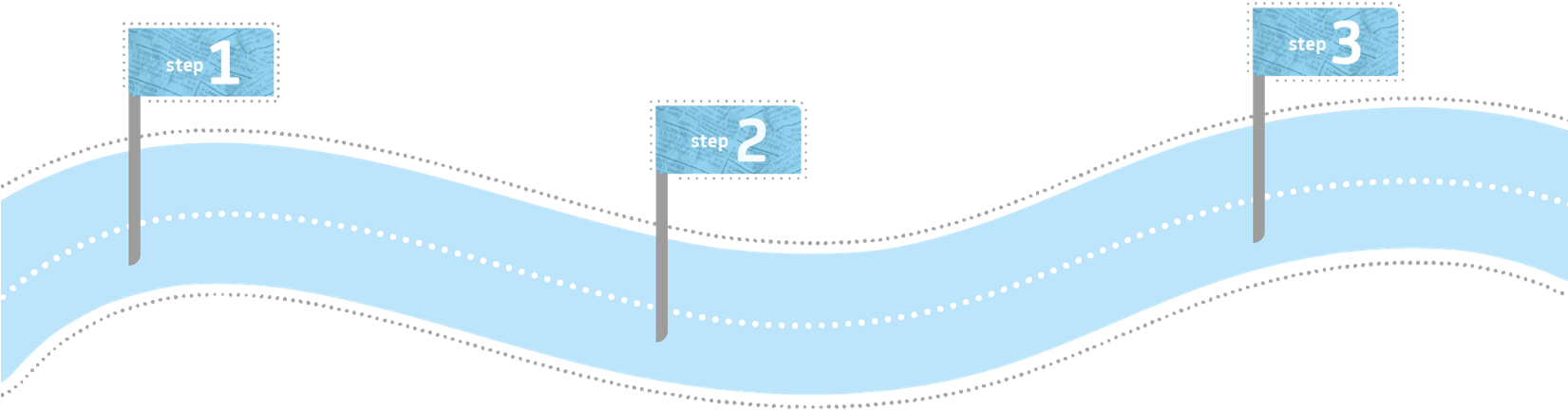 step 1

step 2

step 3