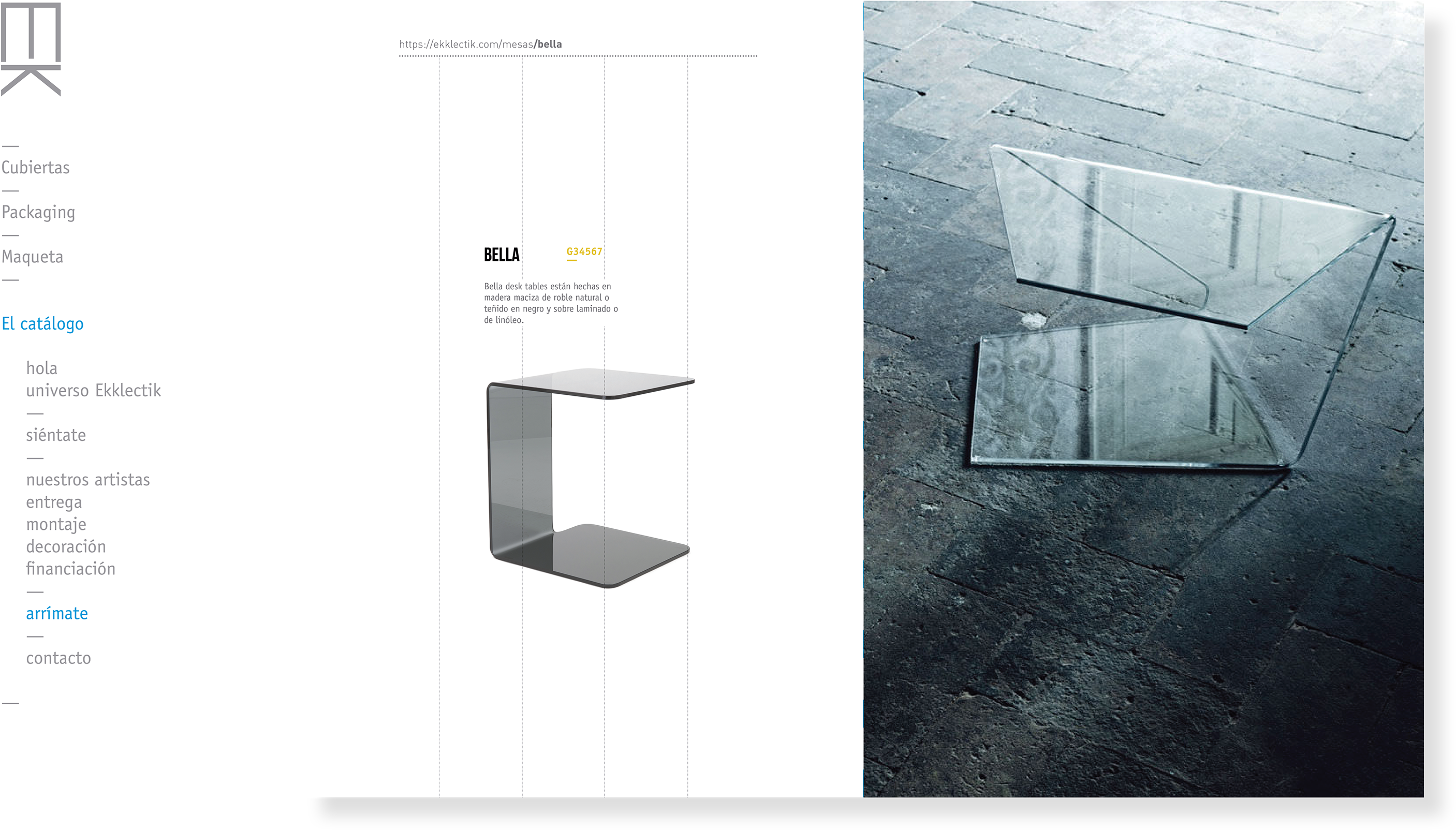 —
Cubiertas
—
Packaging
—
Maqueta
—

El catálogo

hola
universo Ekklectik
—
siéntate
—
nuestros artistas
entrega
montaje
decoración
financiación
—
arrímate
—
contacto

—

https://ekklectik.com/mesas/bella

BELLA G34567

Bella desk tables están hechas en madera maciza de roble natural o teñido en negro y sobre laminado o de linóleo.