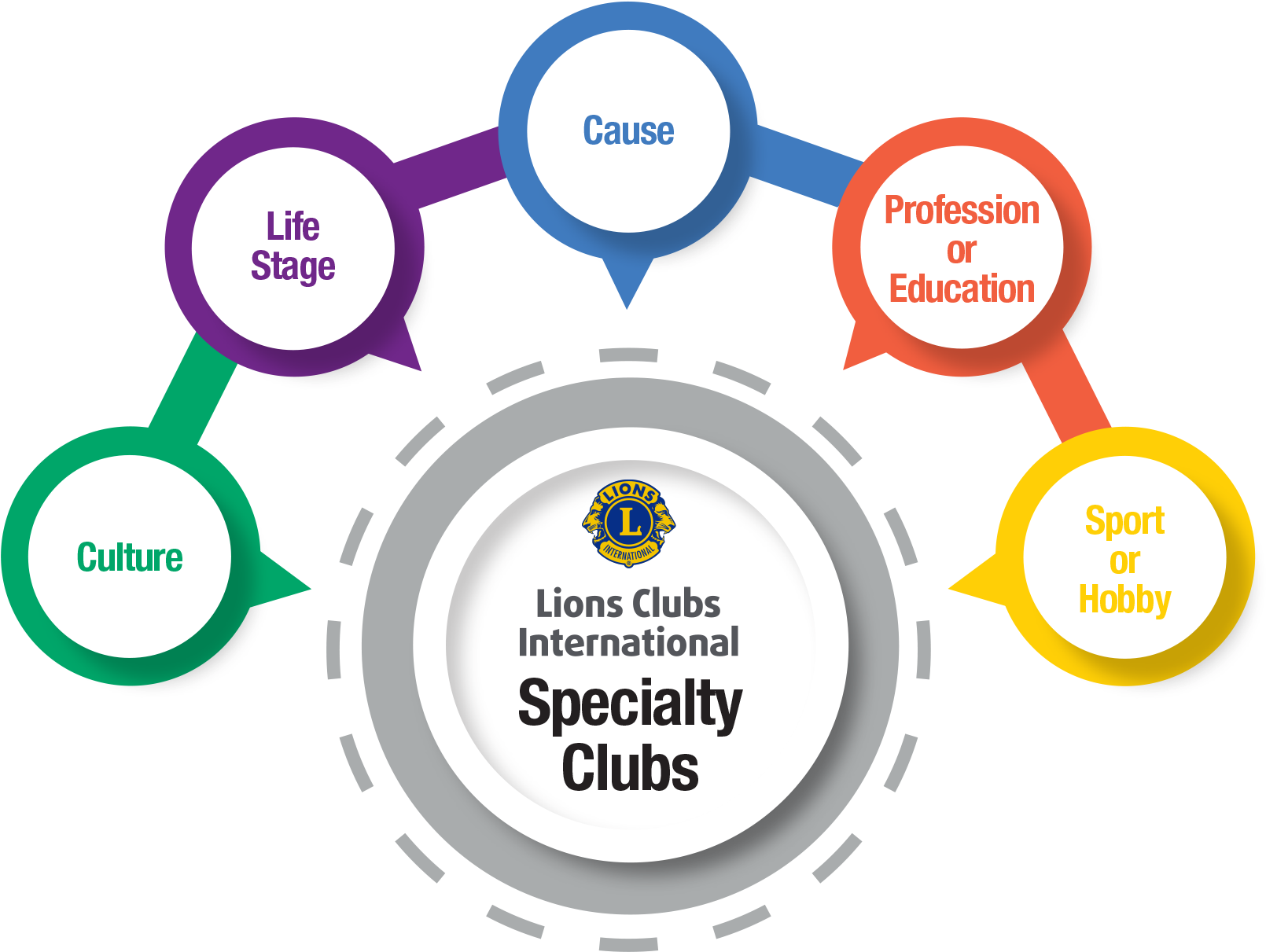 Culture

Life Stage

Cause

Profession or Education

Sport or Hobby

LIONS
L
INTERNATIONAL

Lions Clubs International

Specialty Clubs