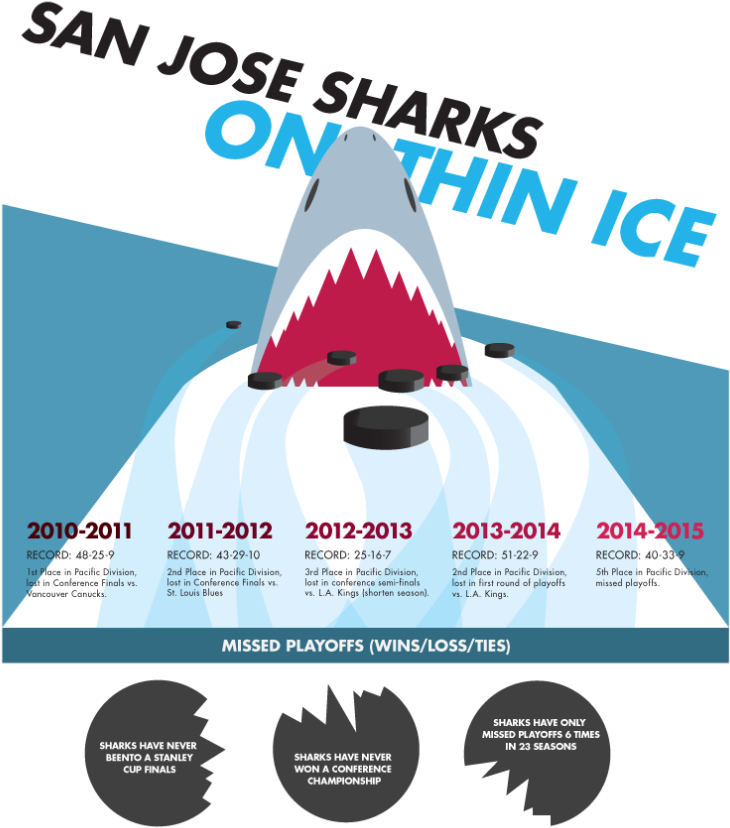 SAN JOSE SHARKS
ON THIN ICE

2010-2011
RECORD: 48-25-9
1st Place in Pacific Division, lost in Conference Finals vs. Vancouver Canucks.

2011-2012
RECORD: 43-29-10
2nd Place in Pacific Division, lost in Conference Finals vs. St. Louis Blues

2012-2013
RECORD: 25-16-7
3rd Place in Pacific Division, lost in conference semi-finals vs. L.A. Kings (shorten season).

2013-2014
RECORD: 51-22-9
2nd Place in Pacific Division, lost in first round of playoffs vs. L.A. Kings.

2014-2015
RECORD: 40-33-9
5th Place in Pacific Division, missed playoffs.

MISSED PLAYOFFS (WINS/LOSS/TIES)

SHARKS HAVE NEVER BEENTO A STANLEY CUP FINALS

SHARKS HAVE NEVER WON A CONFERENCE CHAMPIONSHIP

SHARKS HAVE ONLY MISSED PLAYOFFS 6 TIMES IN 23 SEASONS