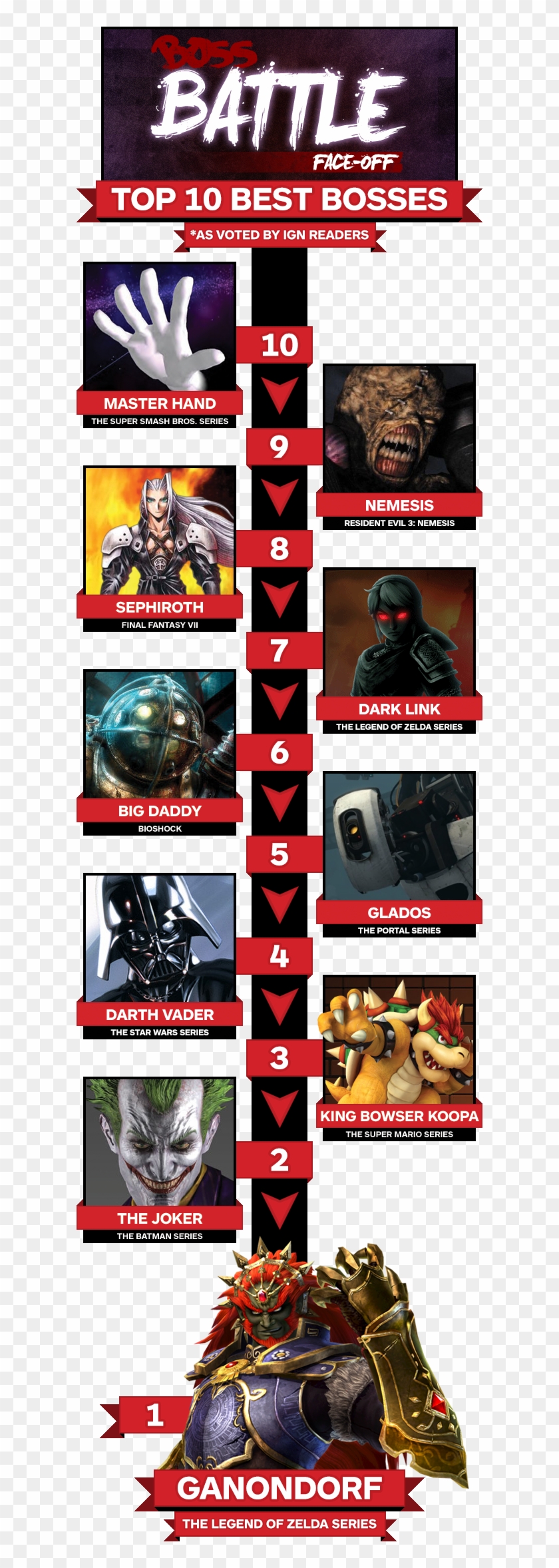 BOSS BATTLE FACE-OFF

TOP 10 BEST BOSSES

*AS VOTED BY IGN READERS

10

MASTER HAND
THE SUPER SMASH BROS. SERIES

9

NEMESIS
RESIDENT EVIL 3: NEMESIS

8

SEPHIROTH
FINAL FANTASY VII

7

DARK LINK
THE LEGEND OF ZELDA SERIES

6

BIG DADDY
BIOSHOCK

5

GLADOS
THE PORTAL SERIES

4

DARTH VADER
THE STAR WARS SERIES

3

KING BOWSER KOOPA
THE SUPER MARIO SERIES

2

THE JOKER
THE BATMAN SERIES

1

GANONDORF
THE LEGEND OF ZELDA SERIES