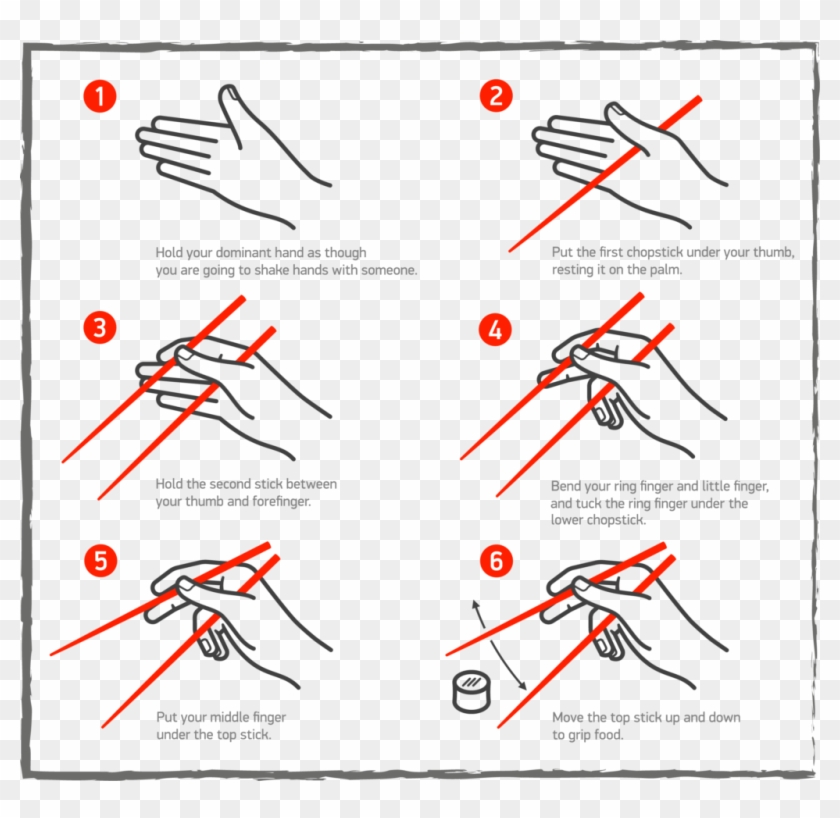 1

Hold your dominant hand as though you are going to shake hands with someone.

2

Put the first chopstick under your thumb, resting it on the palm.

3

Hold the second stick between your thumb and forefinger.

4

Bend your ring finger and little finger, and tuck the ring finger under the lower chopstick.

5

Put your middle finger under the top stick.

6

Move the top stick up and down to grip food.