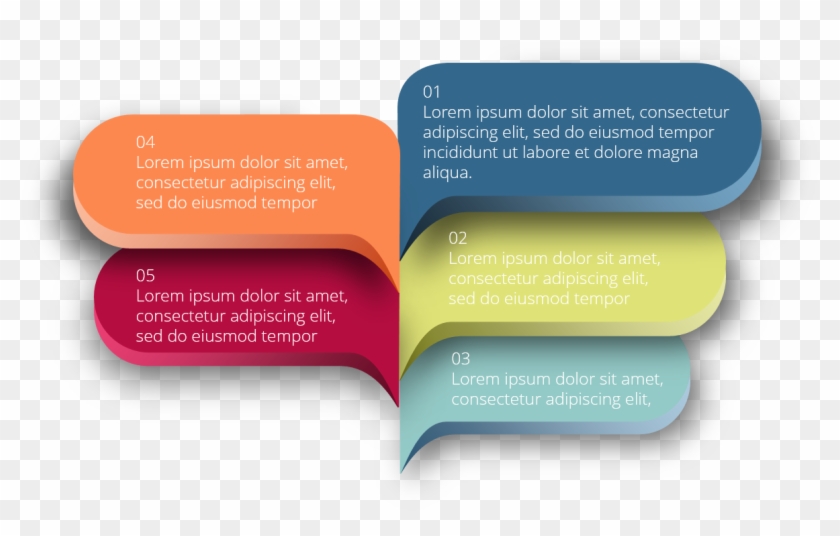 01
Lorem ipsum dolor sit amet, consectetur adipiscing elit, sed do eiusmod tempor incididunt ut labore et dolore magna aliqua.

02
Lorem ipsum dolor sit amet, consectetur adipiscing elit, sed do eiusmod tempor

03
Lorem ipsum dolor sit amet, consectetur adipiscing elit,

04
Lorem ipsum dolor sit amet, consectetur adipiscing elit, sed do eiusmod tempor

05
Lorem ipsum dolor sit amet, consectetur adipiscing elit, sed do eiusmod tempor