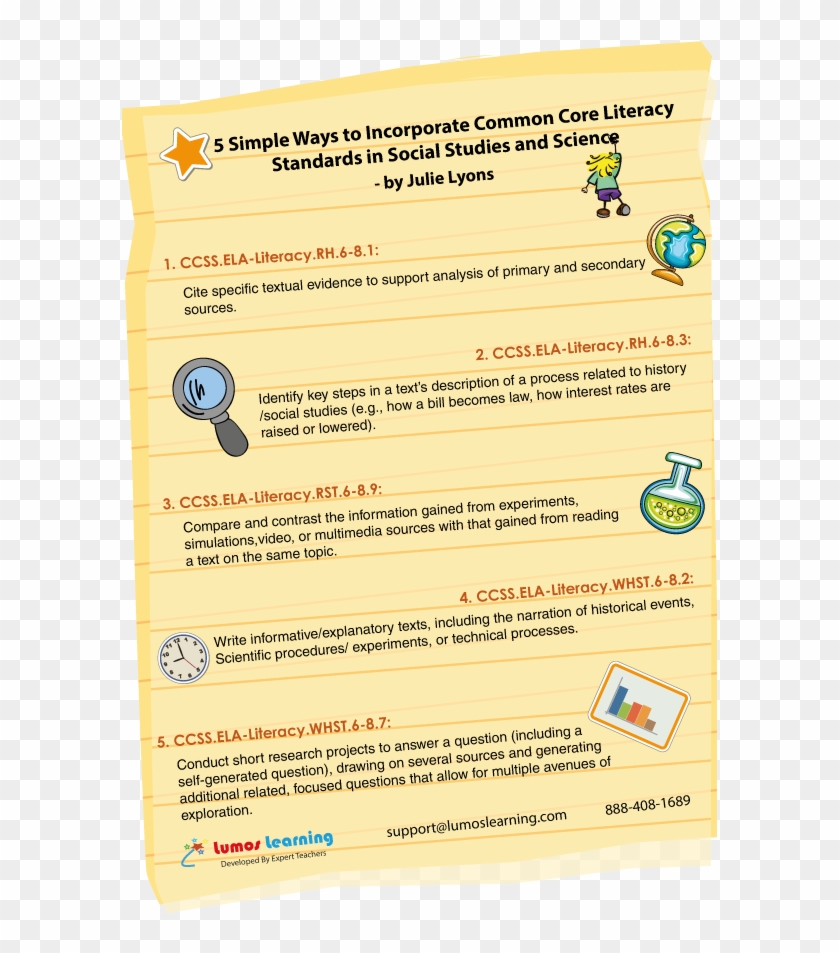 5 Simple Ways to Incorporate Common Core Literacy Standards in Social Studies and Science
- by Julie Lyons

1. CCSS.ELA-Literacy.RH.6-8.1:
Cite specific textual evidence to support analysis of primary and secondary sources.

2. CCSS.ELA-Literacy.RH.6-8.3:
Identify key steps in a text's description of a process related to history /social studies (e.g., how a bill becomes law, how interest rates are raised or lowered).

3. CCSS.ELA-Literacy.RST.6-8.9:
Compare and contrast the information gained from experiments, simulations,video, or multimedia sources with that gained from reading a text on the same topic.

4. CCSS.ELA-Literacy.WHST.6-8.2:
Write informative/explanatory texts, including the narration of historical events, Scientific procedures/ experiments, or technical processes.

5. CCSS.ELA-Literacy.WHST.6-8.7:
Conduct short research projects to answer a question (including a self-generated question), drawing on several sources and generating additional related, focused questions that allow for multiple avenues of exploration.

Lumos Learning
Developed By Expert Teachers
support@lumoslearning.com
888-408-1689