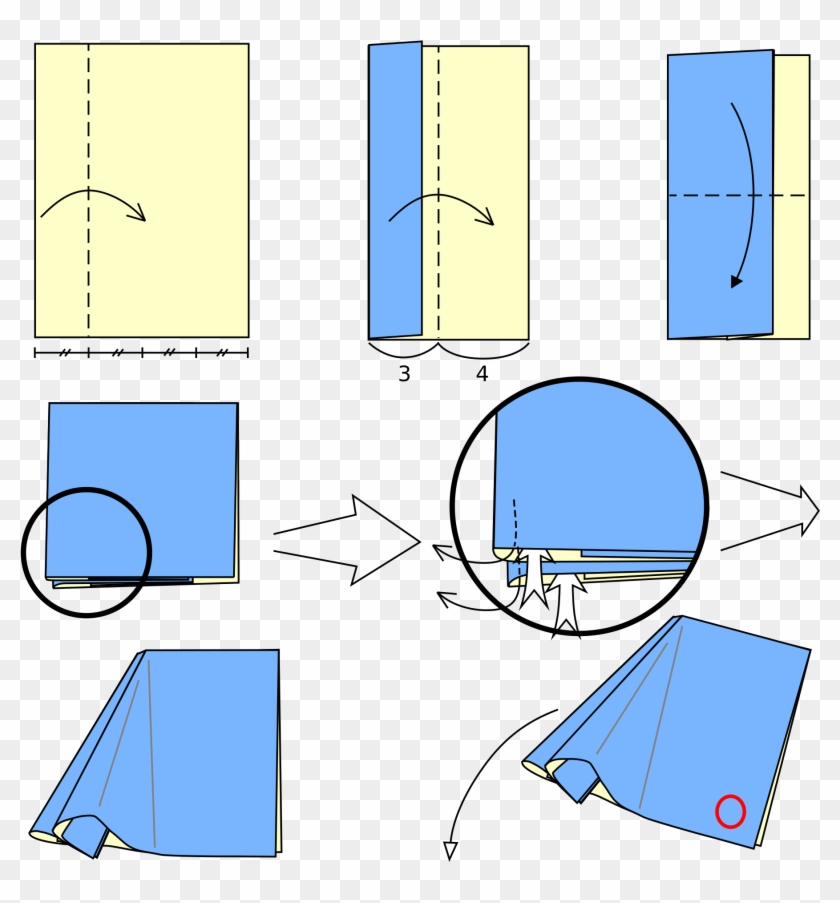 3
4