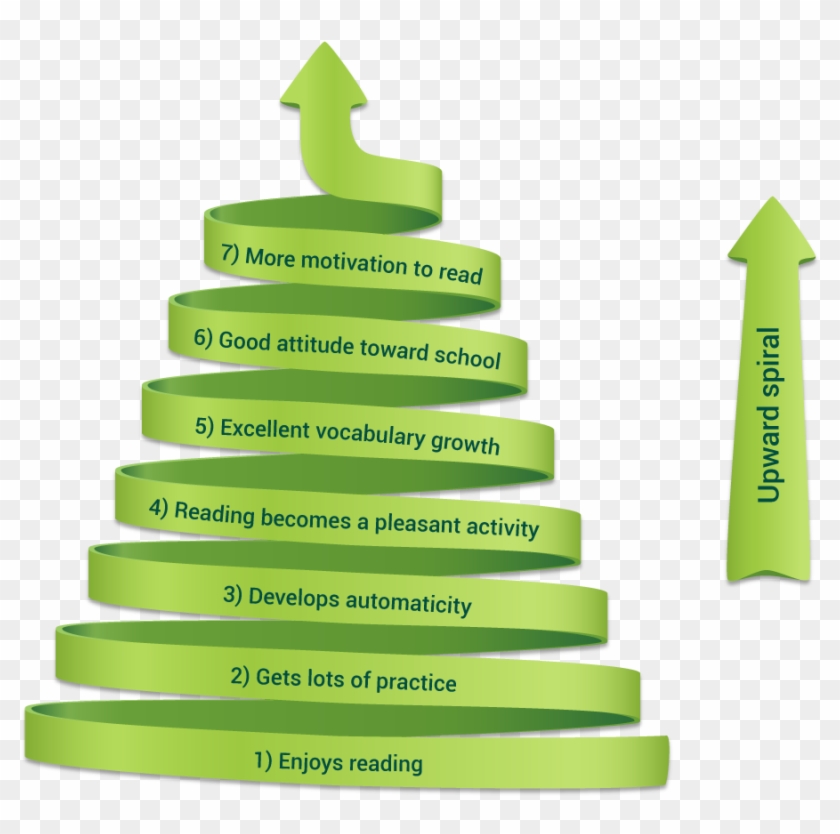 7) More motivation to read

6) Good attitude toward school

5) Excellent vocabulary growth

4) Reading becomes a pleasant activity

3) Develops automaticity

2) Gets lots of practice

1) Enjoys reading

Upward spiral