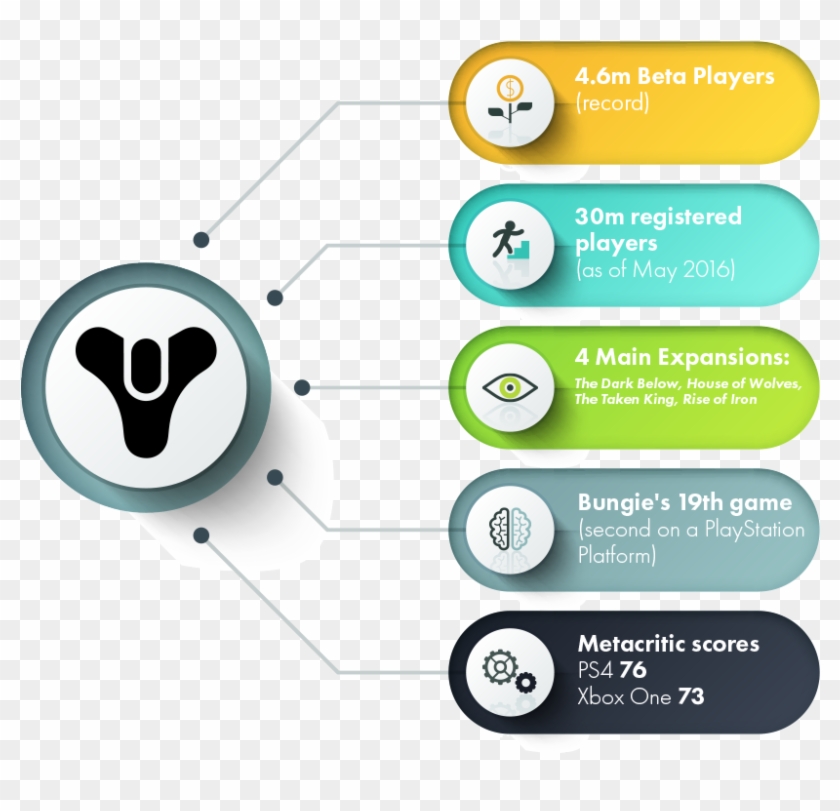 4.6m Beta Players
(record)

30m registered players
(as of May 2016)

4 Main Expansions:
The Dark Below, House of Wolves, The Taken King, Rise of Iron

Bungie's 19th game
(second on a PlayStation Platform)

Metacritic scores
PS4 76
Xbox One 73