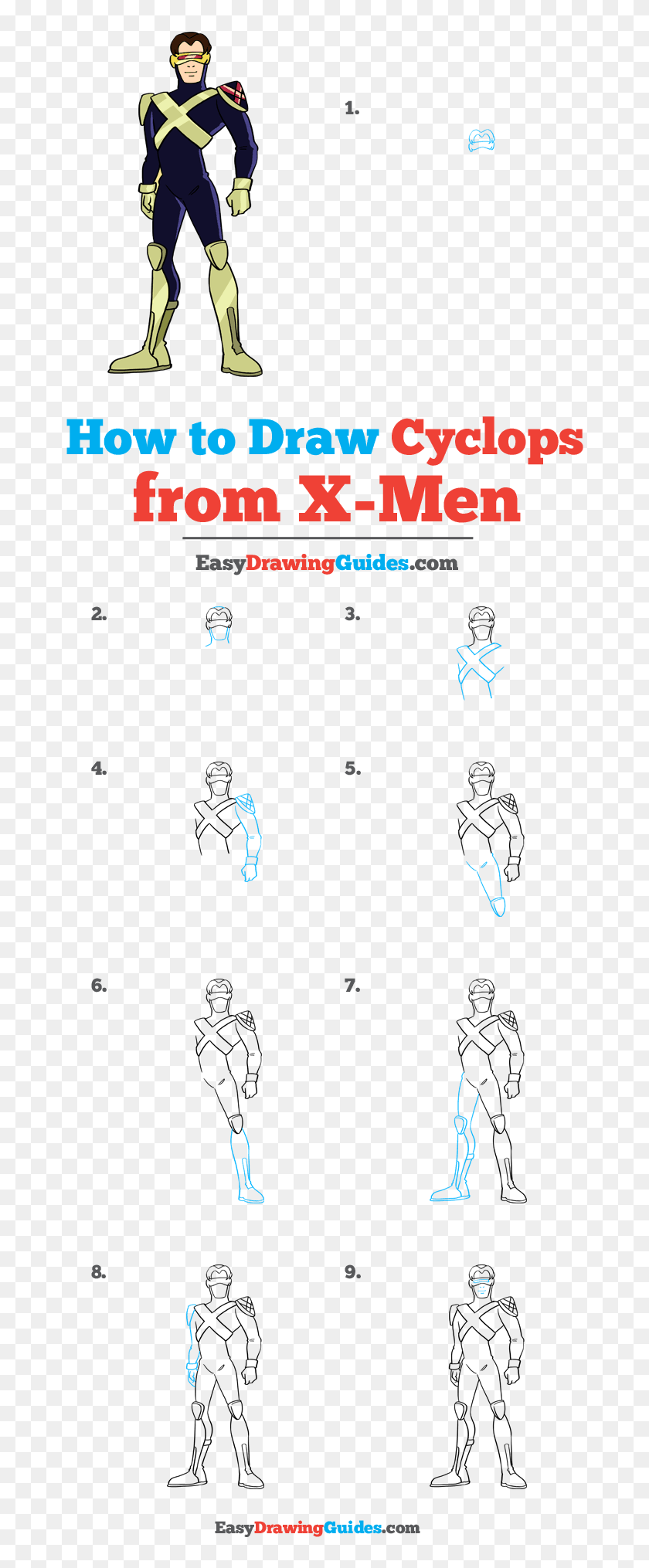 1.

How to Draw Cyclops from X-Men

EasyDrawingGuides.com

2.

3.

4.

5.

6.

7.

8.

9.

EasyDrawingGuides.com